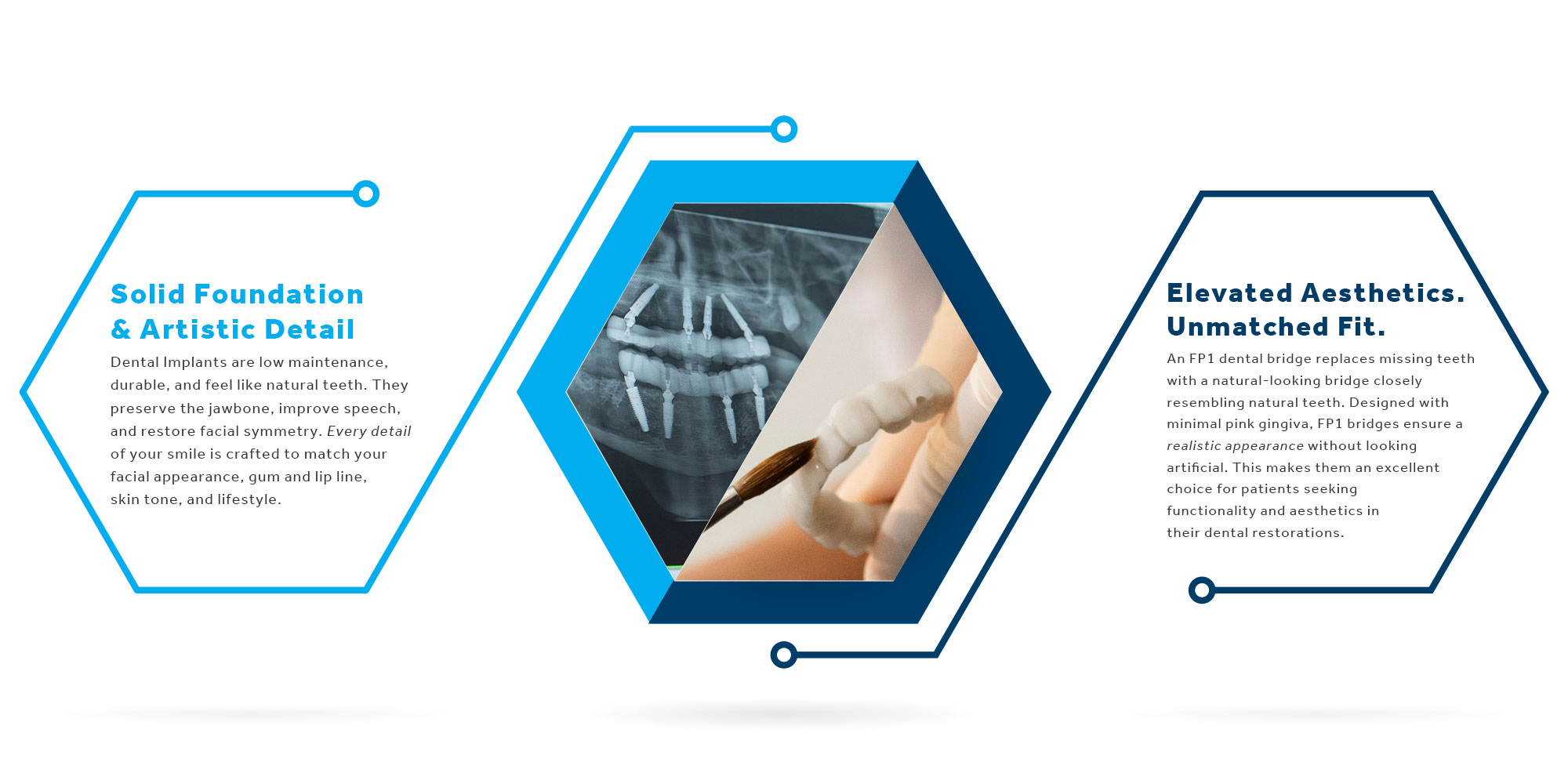 Solid Foundation & Artistic Detail

Dental Implants are low maintenance, durable, and feel like natural teeth. They preserve the jawbone, improve speech, and restore facial symmetry. Every detail of your smile is crafted to match your facial appearance, gum and lip line, skin tone, and lifestyle.

Elevated Aesthetics. Unmatched Fit.

An FP1 dental bridge replaces missing teeth with a natural-looking bridge closely resembling natural teeth. Designed with minimal pink gingiva, FP1 bridges ensure a realistic appearance without looking artificial. This makes them an excellent choice for patients seeking functionality and aesthetics in their dental restorations.