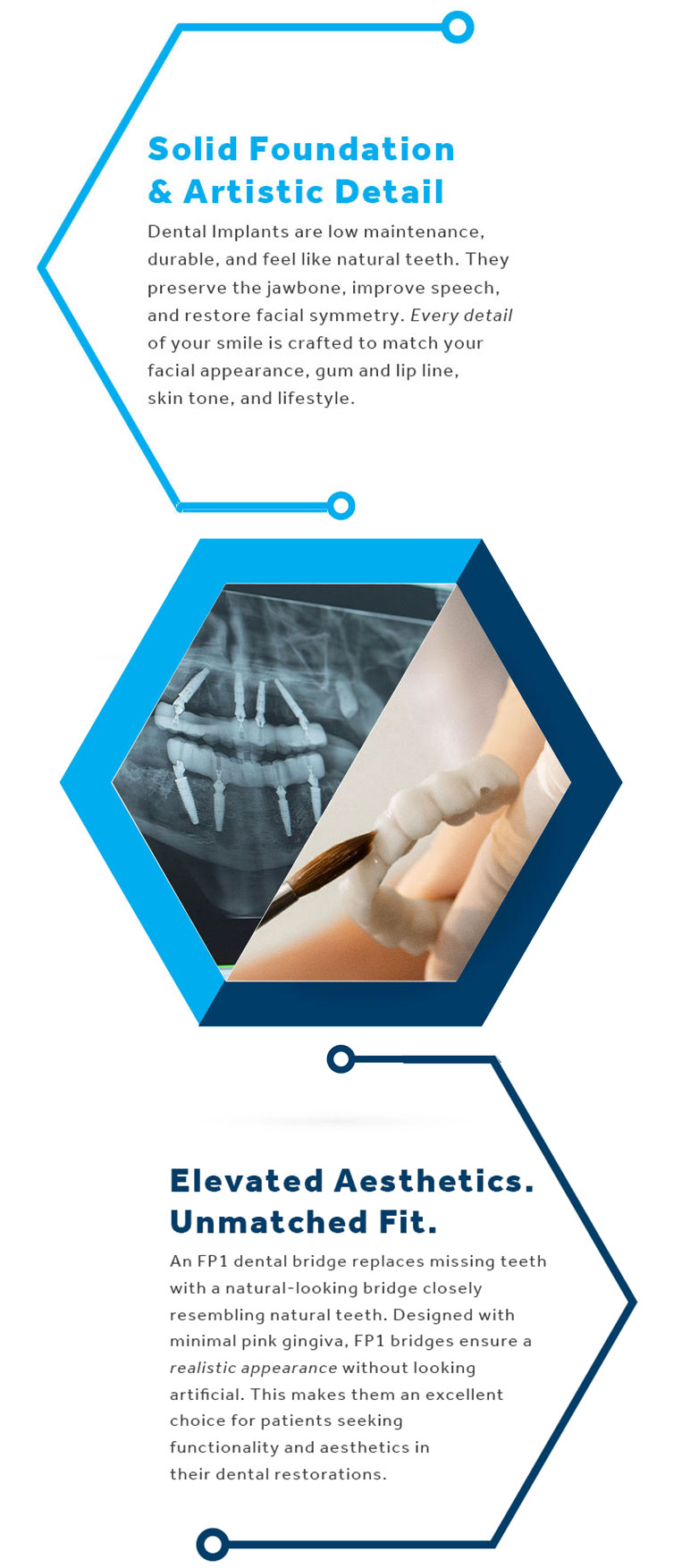 Solid Foundation
& Artistic Detail

Dental Implants are low maintenance, durable, and feel like natural teeth. They preserve the jawbone, improve speech, and restore facial symmetry. Every detail of your smile is crafted to match your facial appearance, gum and lip line, skin tone, and lifestyle.

Elevated Aesthetics.
Unmatched Fit.

An FP1 dental bridge replaces missing teeth with a natural-looking bridge closely resembling natural teeth. Designed with minimal pink gingiva, FP1 bridges ensure a realistic appearance without looking artificial. This makes them an excellent choice for patients seeking functionality and aesthetics in their dental restorations.